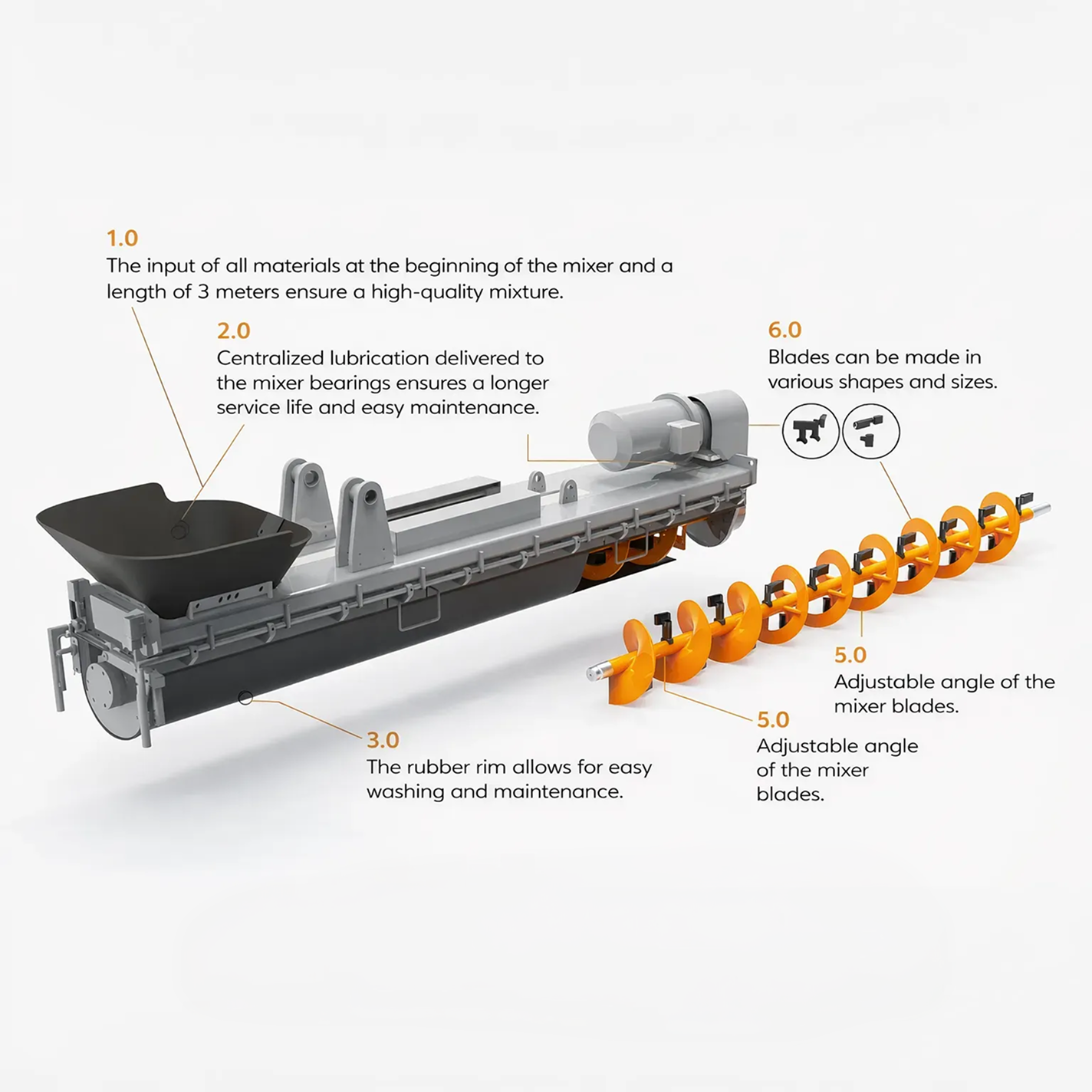 1.0
The input of all materials at the beginning of the mixer and a length of 3 meters ensure a high-quality mixture.

2.0
Centralized lubrication delivered to the mixer bearings ensures a longer service life and easy maintenance.

6.0
Blades can be made in various shapes and sizes.

5.0
Adjustable angle of the mixer blades.

5.0
Adjustable angle of the mixer blades.

3.0
The rubber rim allows for easy washing and maintenance.