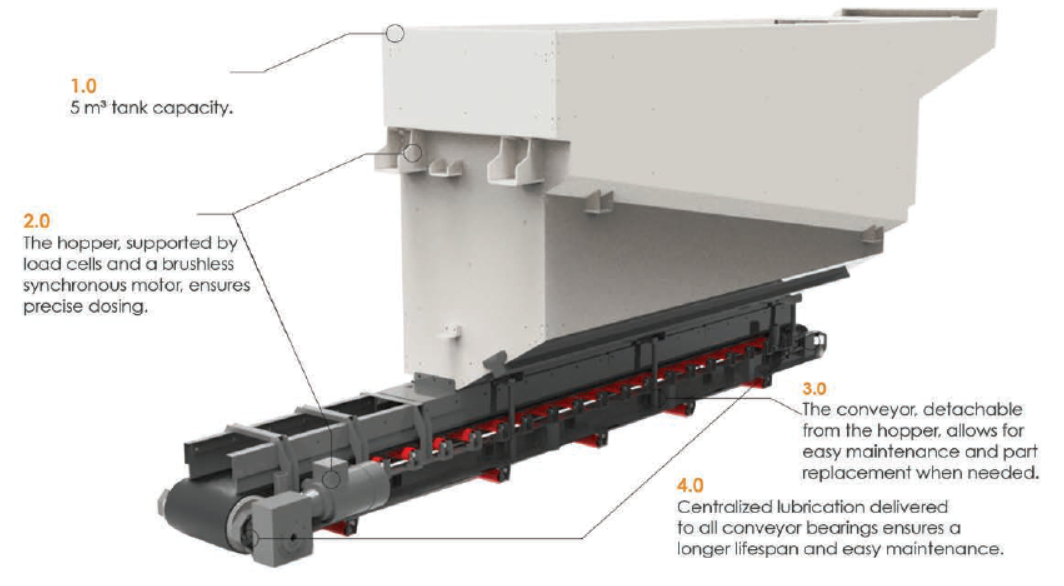 1.0
5 m³ tank capacity.

2.0
The hopper, supported by load cells and a brushless synchronous motor, ensures precise dosing.

3.0
The conveyor, detachable from the hopper, allows for easy maintenance and part replacement when needed.

4.0
Centralized lubrication delivered to all conveyor bearings ensures a longer lifespan and easy maintenance.